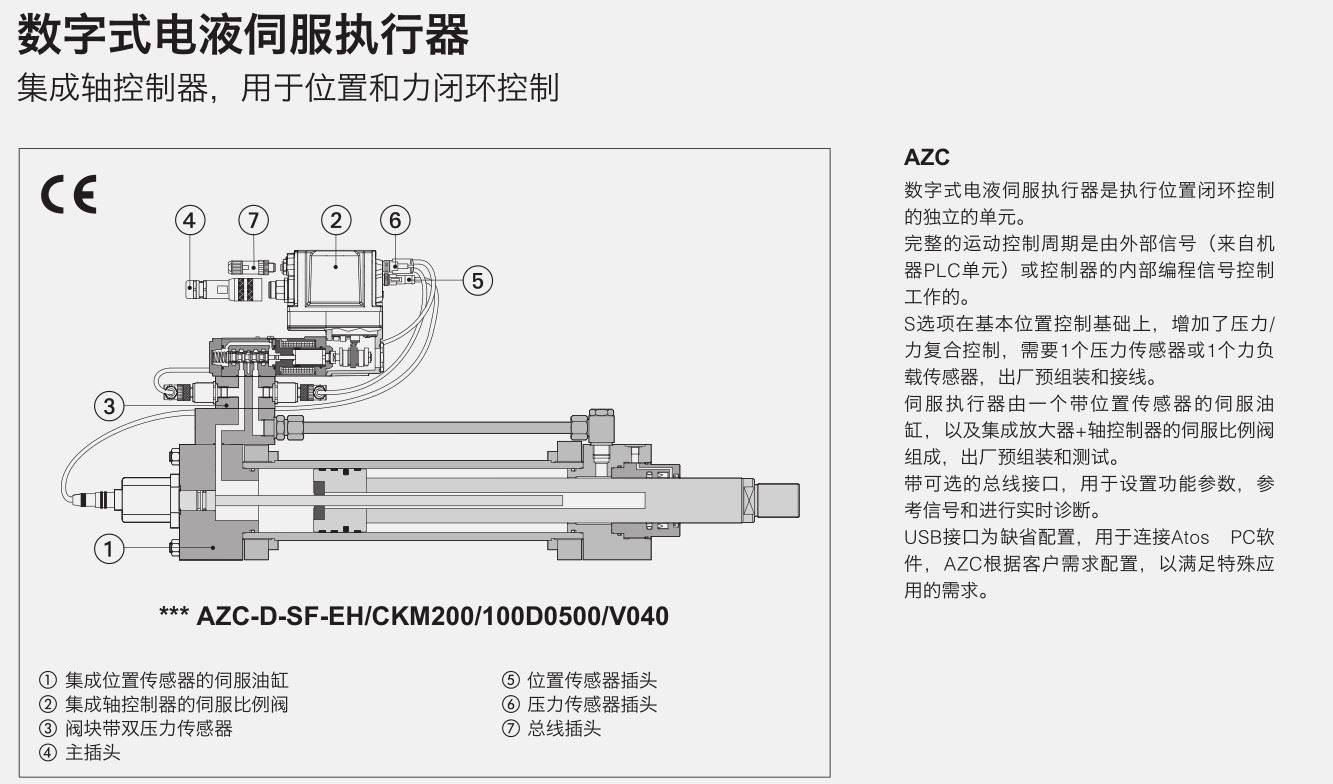 数字式电液伺服执行器

集成轴控制器，用于位置和力闭环控制

CE

④ ⑦ ② ⑥

⑤

③

①

*** AZC-D-SF-EH/CKM200/100D0500/V040

① 集成位置传感器的伺服油缸
② 集成轴控制器的伺服比例阀
③ 阀块带双压力传感器
④ 主插头

⑤ 位置传感器插头
⑥ 压力传感器插头
⑦ 总线插头

AZC

数字式电液伺服执行器是执行位置闭环控制的独立的单元。

完整的运动控制周期是由外部信号（来自机器PLC单元）或控制器的内部编程信号控制工作的。

S选项在基本位置控制基础上，增加了压力/力复合控制，需要1个压力传感器或1个力负载传感器，出厂预组装和接线。

伺服执行器由一个带位置传感器的伺服油缸，以及集成放大器+轴控制器的伺服比例阀组成，出厂预组装和测试。

带可选的总线接口，用于设置功能参数，参考信号和进行实时诊断。

USB接口为缺省配置，用于连接Atos PC软件，AZC根据客户需求配置，以满足特殊应用的需求。