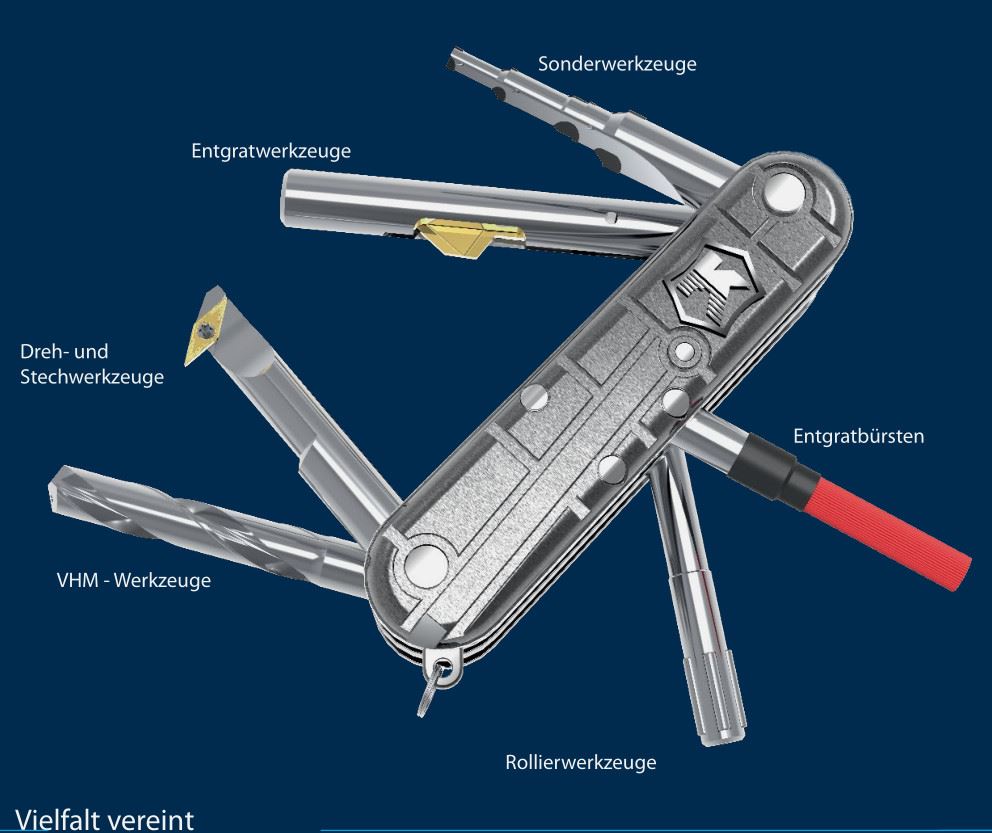 Sonderwerkzeuge

Entgratwerkzeuge

Dreh- und Stechwerkzeuge

Entgratbürsten

VHM - Werkzeuge

Rollierwerkzeuge

Vielfalt vereint